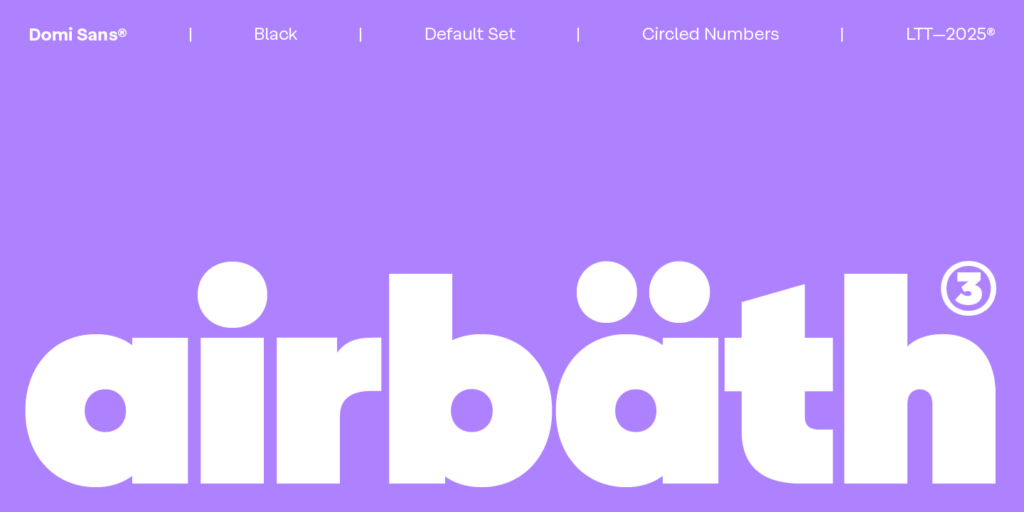 Domi Sans® | Black | Default Set | Circled Numbers | LTT—2025®

airbäth③